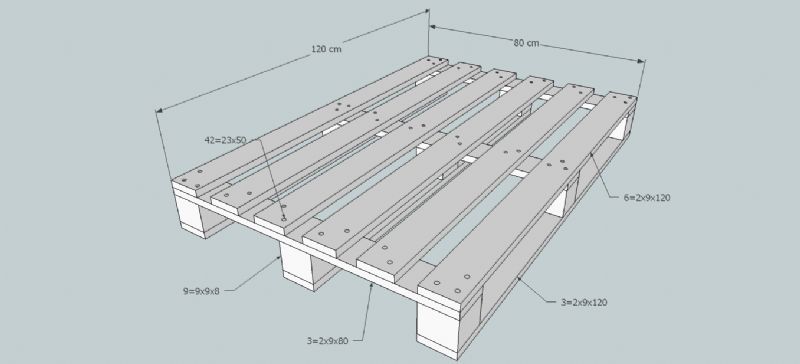 120 cm

80 cm

42=23x50

6=2x9x120

9=9x9x8

3=2x9x120

3=2x9x80